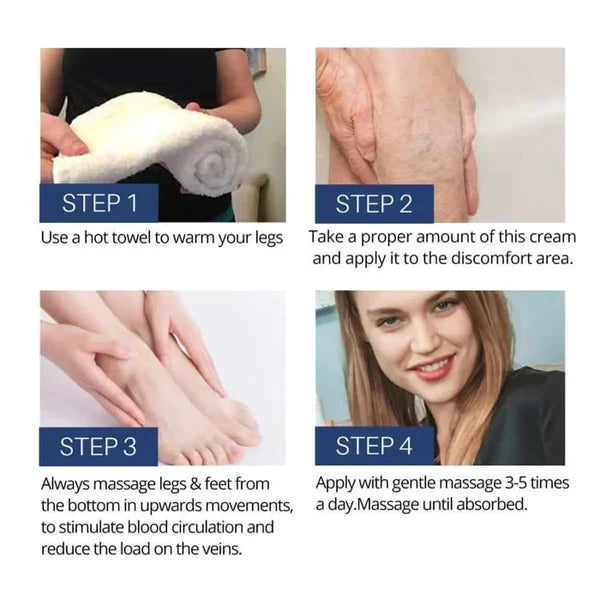 STEP 1

Use a hot towel to warm your legs

STEP 2

Take a proper amount of this cream and apply it to the discomfort area.

STEP 3

Always massage legs & feet from the bottom in upwards movements, to stimulate blood circulation and reduce the load on the veins.

STEP 4

Apply with gentle massage 3-5 times a day.Massage until absorbed.